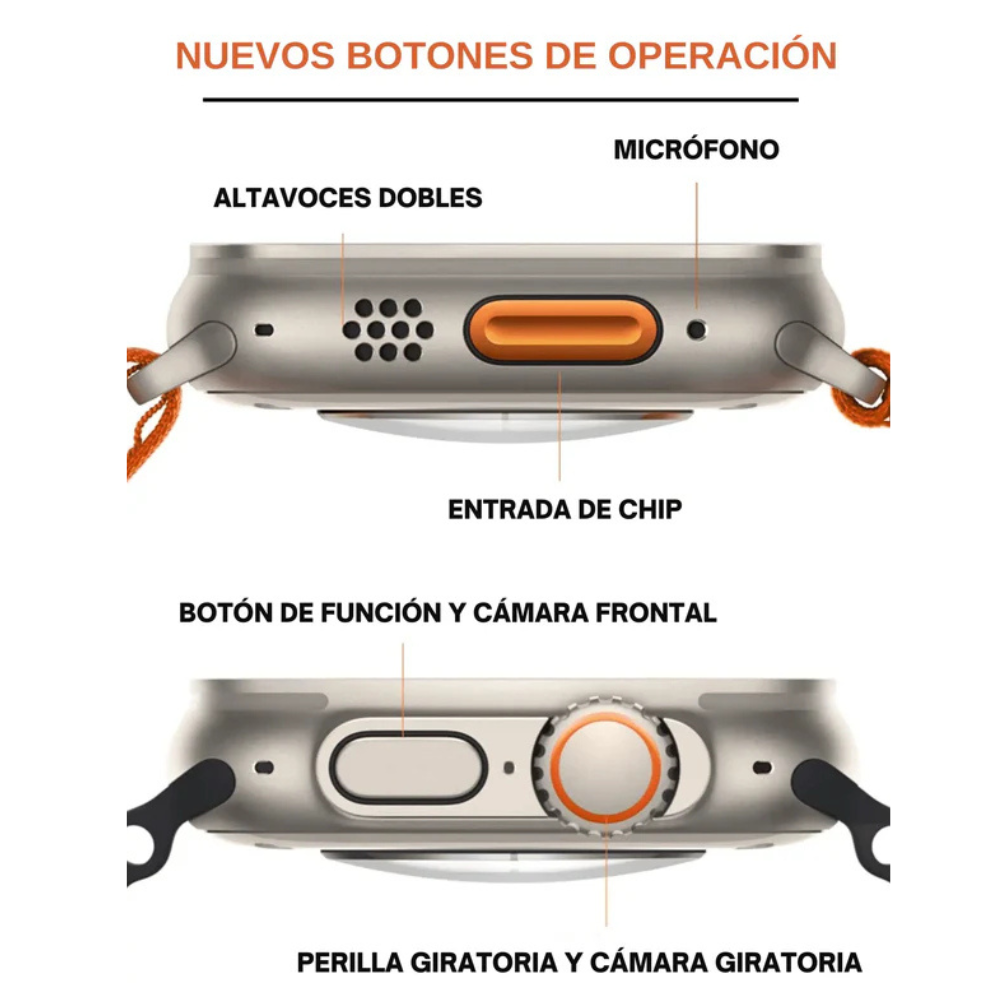 NUEVOS BOTONES DE OPERACIÓN

MICRÓFONO

ALTAVOCES DOBLES

ENTRADA DE CHIP

BOTÓN DE FUNCIÓN Y CÁMARA FRONTAL

PERILLA GIRATORIA Y CÁMARA GIRATORIA