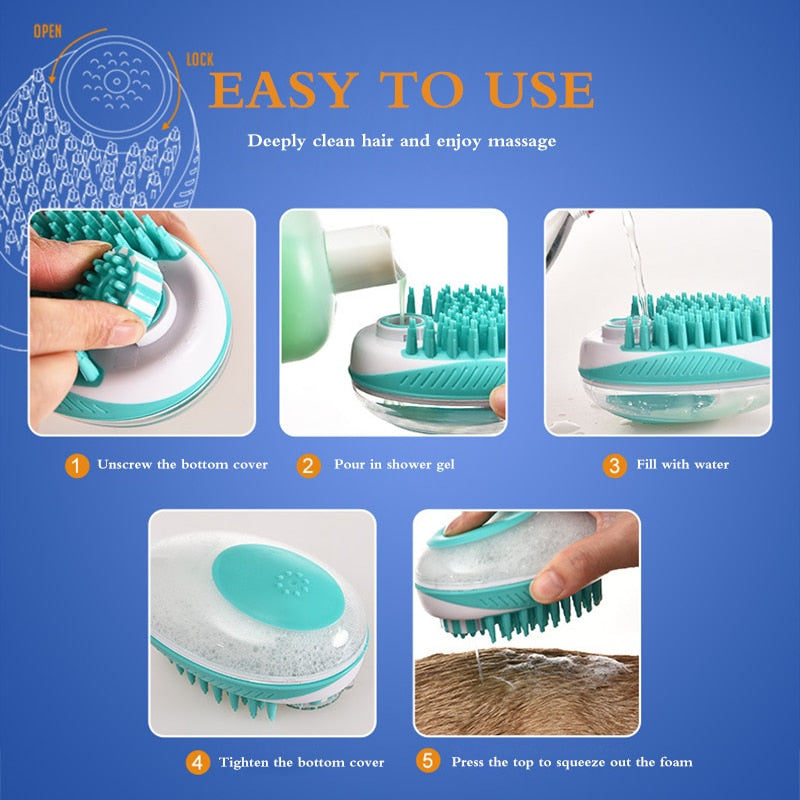 OPEN
LOCK
EASY TO USE
Deeply clean hair and enjoy massage

1 Unscrew the bottom cover
2 Pour in shower gel
3 Fill with water

4 Tighten the bottom cover
5 Press the top to squeeze out the foam