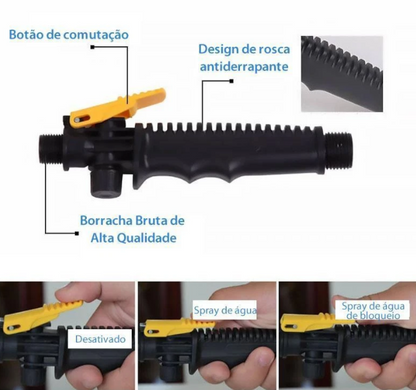 Botão de comutação

Design de rosca antiderrapante

Borracha Bruta de Alta Qualidade

Desativado

Spray de água

Spray de água de bloqueio